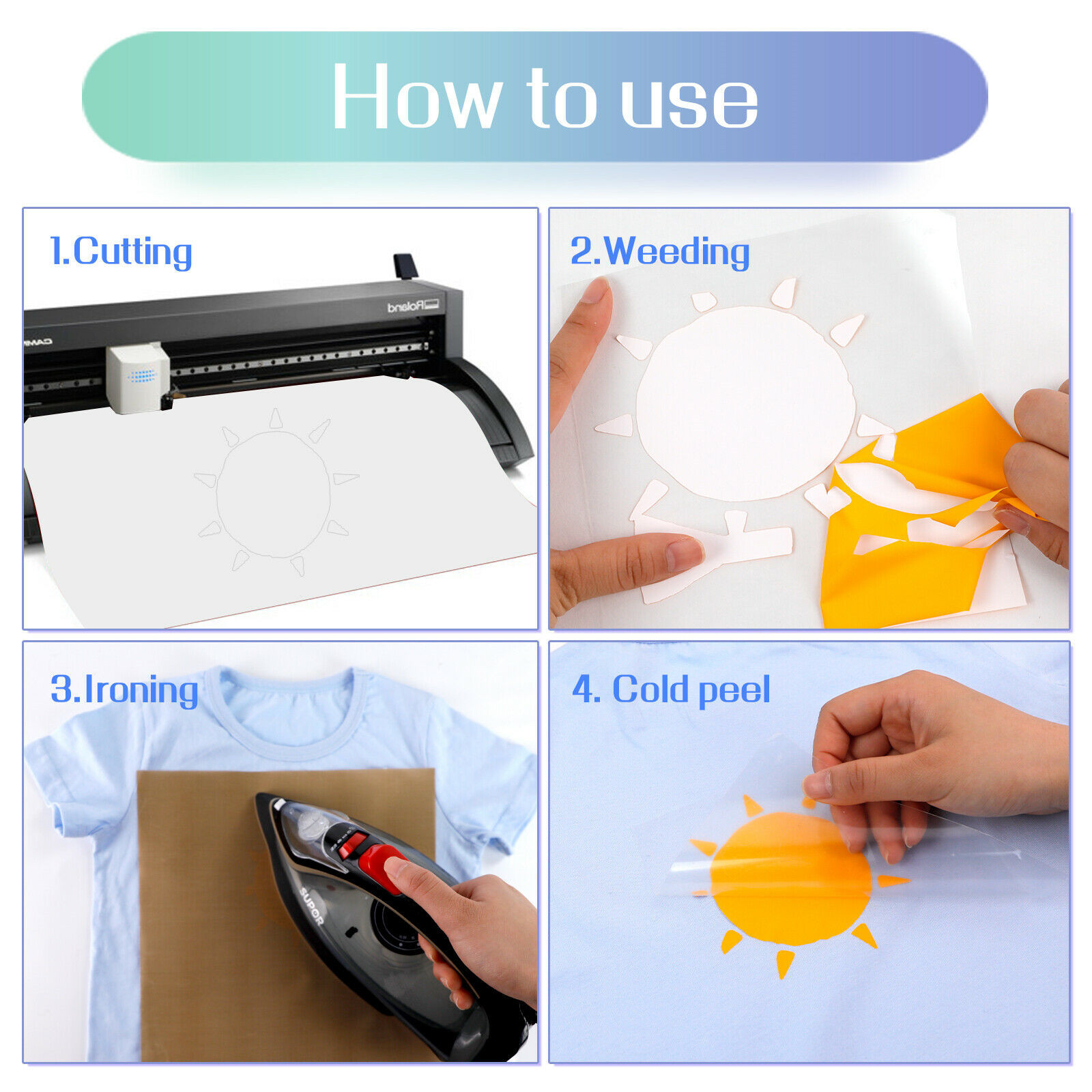 How to use

1.Cutting

Roland

2.Weeding

3.Ironing

SUPOR

4. Cold peel